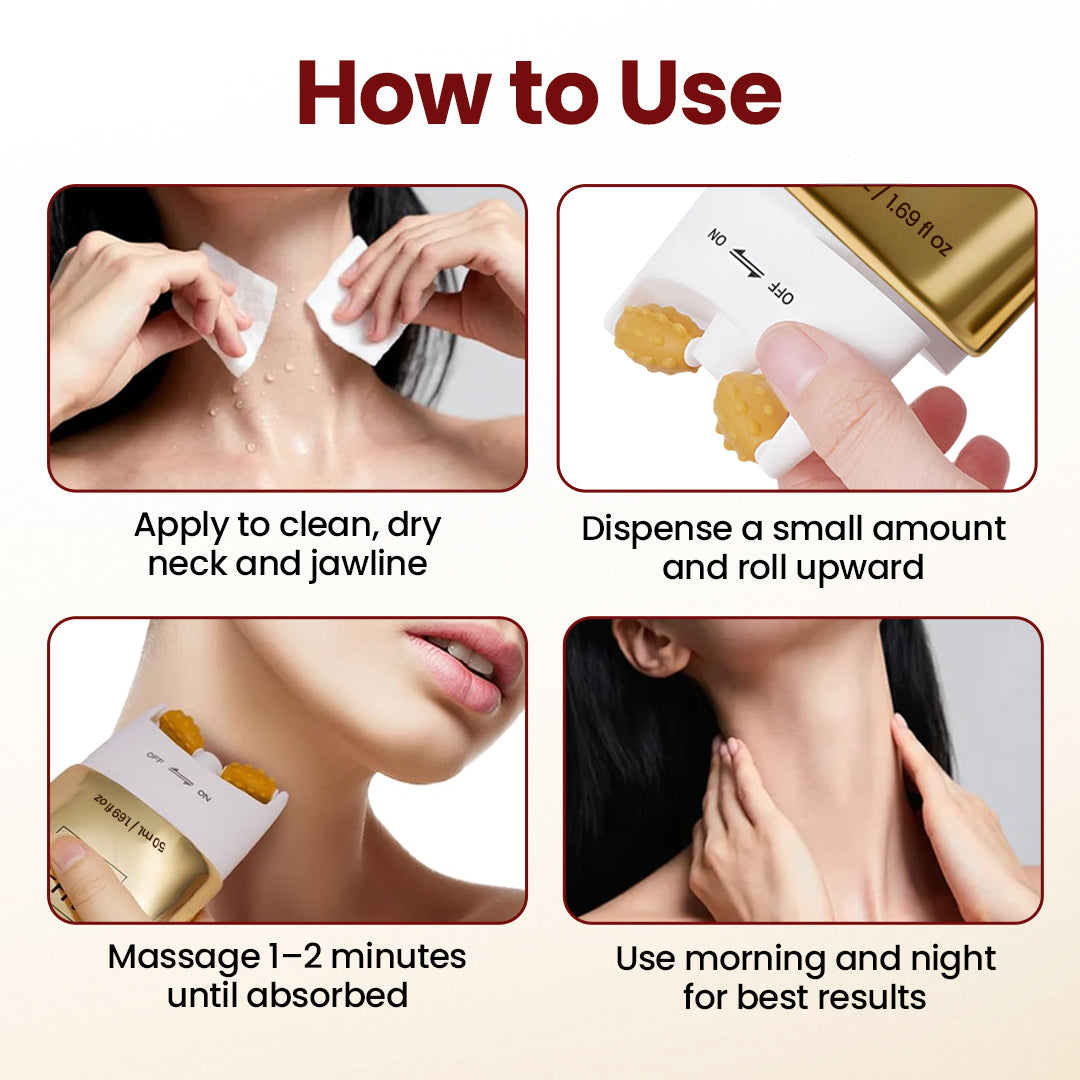 How to Use

ON OFF
/ 1.69 fl oz

Apply to clean, dry neck and jawline

Dispense a small amount and roll upward

OFF ON
50 mL / 1.69 fl oz

Massage 1–2 minutes until absorbed

Use morning and night for best results